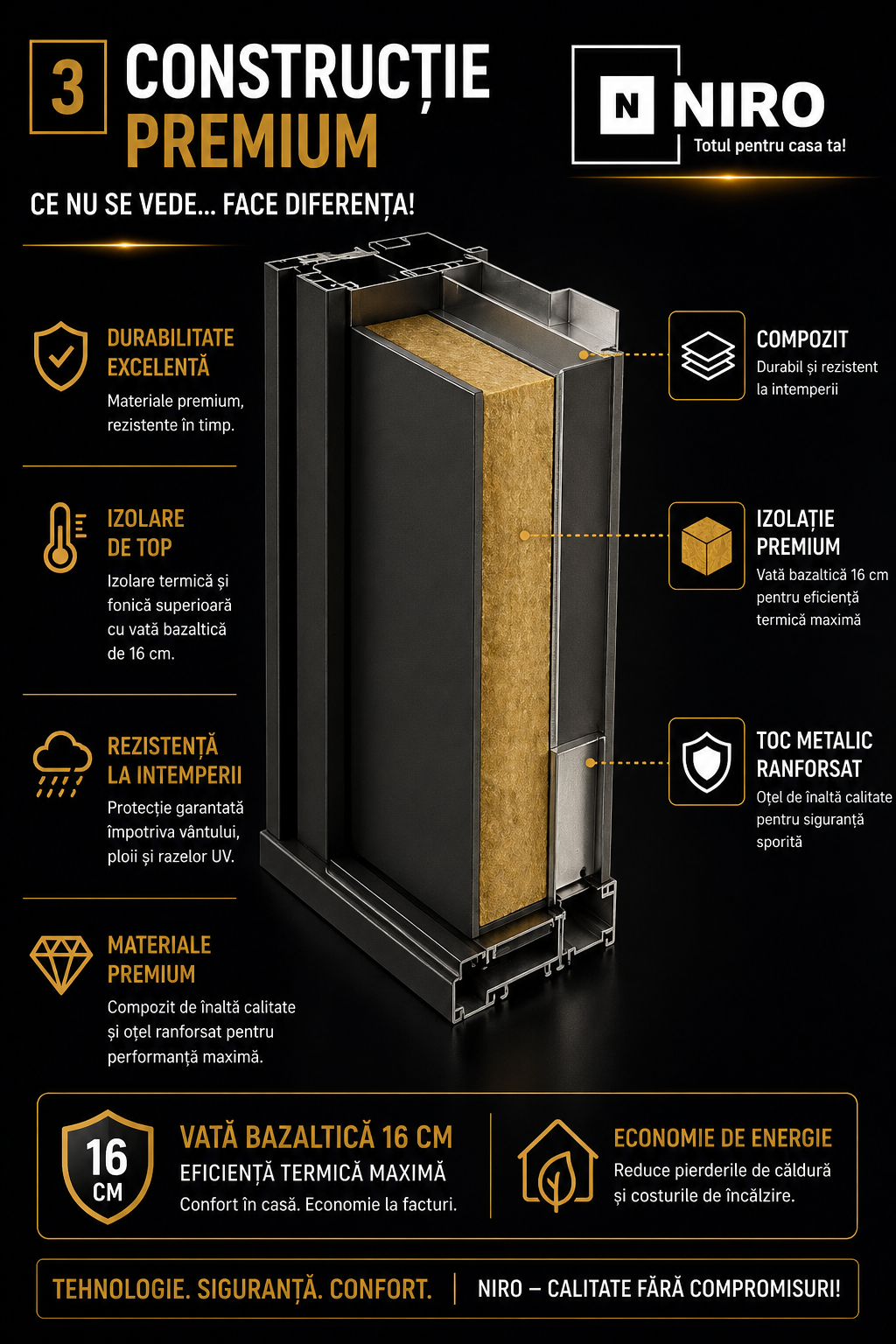 3 CONSTRUCȚIE PREMIUM

N NIRO
Totul pentru casa ta!

CE NU SE VEDE... FACE DIFERENȚA!

DURABILITATE EXCELENTĂ
Materiale premium, rezistente în timp.

IZOLARE DE TOP
Izolare termică și fonică superioară cu vată bazaltică de 16 cm.

REZISTENȚĂ LA INTEMPERII
Protecție garantată împotriva vântului, ploii și razelor UV.

MATERIALE PREMIUM
Compozit de înaltă calitate și oțel ranforsat pentru performanță maximă.

COMPOZIT
Durabil și rezistent la intemperii

IZOLAȚIE PREMIUM
Vată bazaltică 16 cm pentru eficiență termică maximă

TOC METALIC RANFORSAT
Oțel de înaltă calitate pentru siguranță sporită

16 CM
VATĂ BAZALTICĂ 16 CM
EFICIENȚĂ TERMICĂ MAXIMĂ
Confort în casă. Economie la facturi.

ECONOMIE DE ENERGIE
Reduce pierderile de căldură și costurile de încălzire.

TEHNOLOGIE. SIGURANȚĂ. CONFORT. | NIRO – CALITATE FĂRĂ COMPROMISURI!